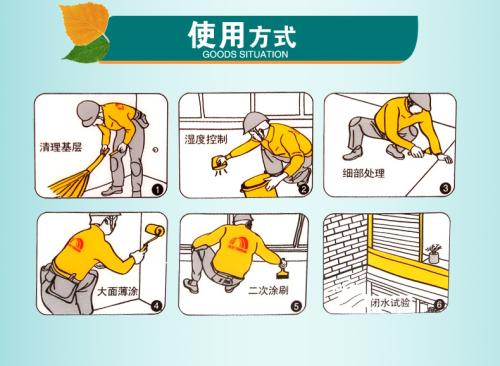 使用方式
GOODS SITUATION

清理基层 1

湿度控制 2

细部处理 3

大面薄涂 4

二次涂刷 5

闭水试验 6